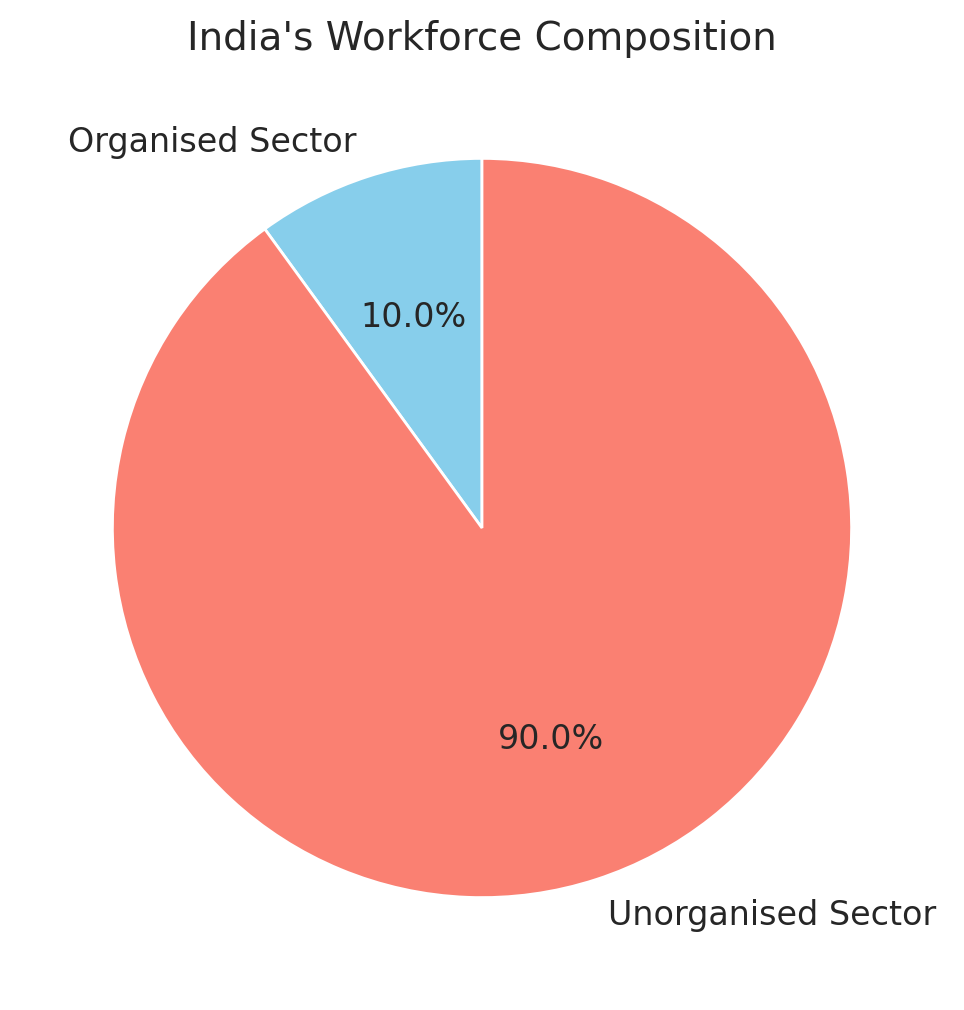 India's Workforce Composition

Organised Sector

10.0%

90.0%

Unorganised Sector